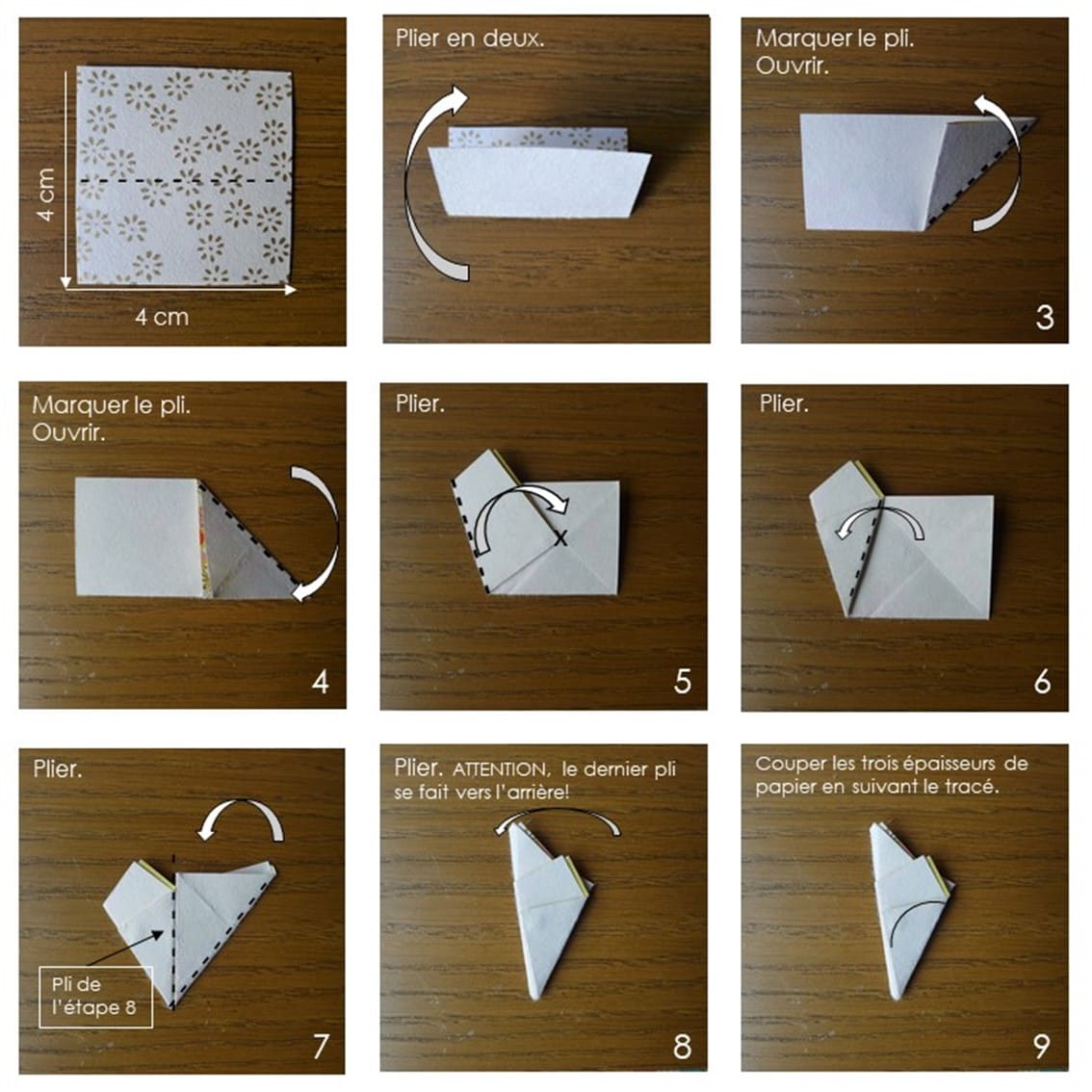 4 cm

4 cm

Plier en deux.

Marquer le pli.
Ouvrir.

3

Marquer le pli.
Ouvrir.

4

Plier.

X

5

Plier.

6

Plier.

Pli de l'étape 8

7

Plier. ATTENTION, le dernier pli se fait vers l'arrière!

8

Couper les trois épaisseurs de papier en suivant le tracé.

9